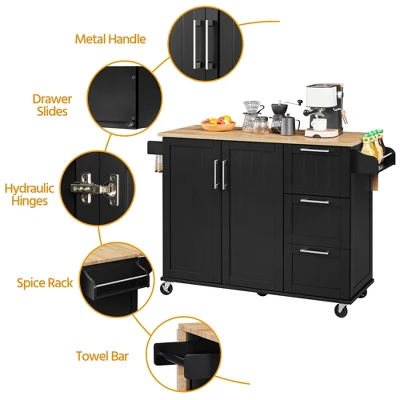 Metal Handle

Drawer Slides

Hydraulic Hinges

Spice Rack

Towel Bar