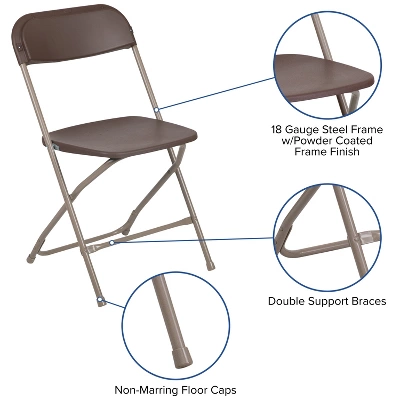 18 Gauge Steel Frame w/Powder Coated Frame Finish

Double Support Braces

Non-Marring Floor Caps